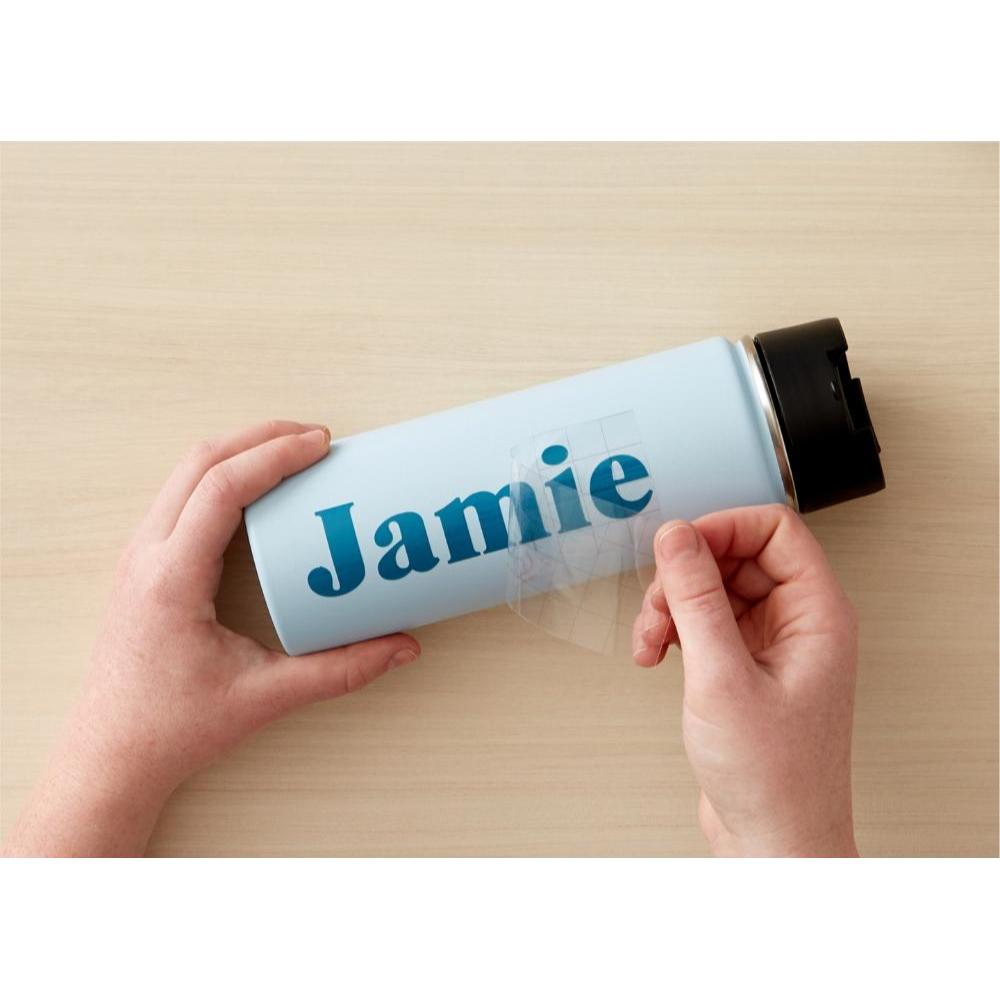 Jamie